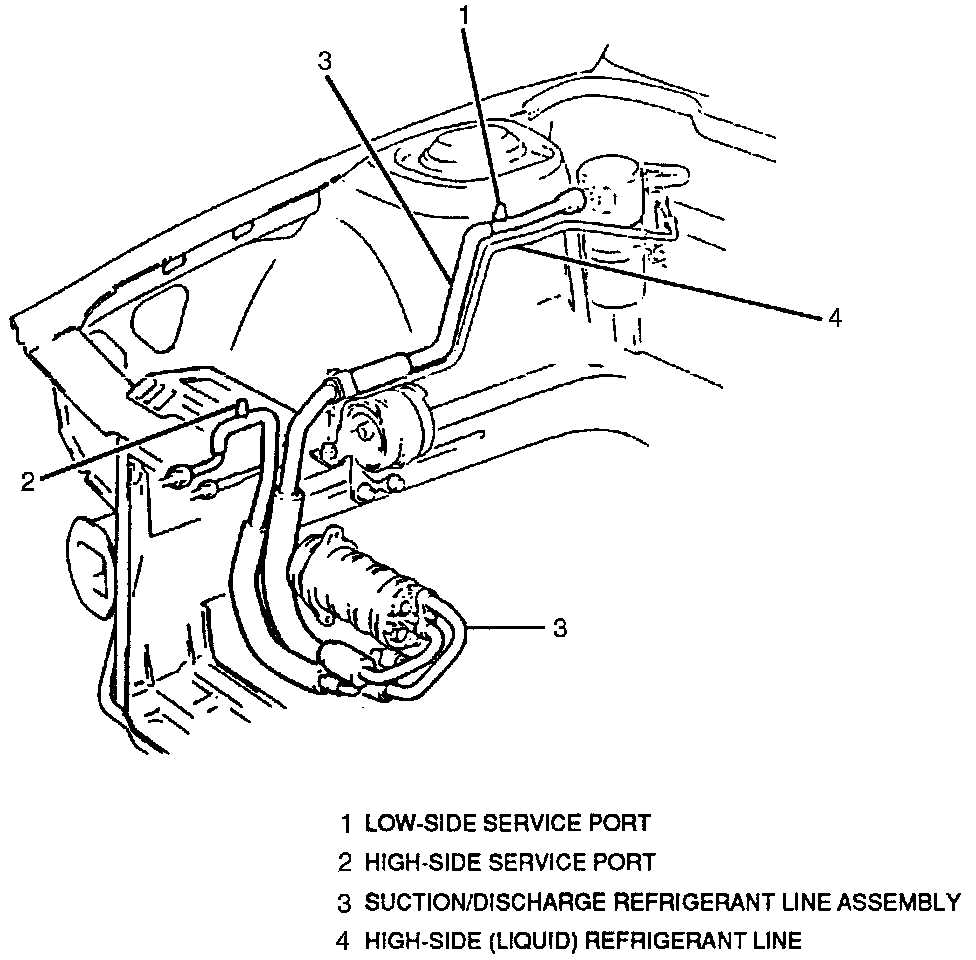 1
3
4
2
3

1 LOW-SIDE SERVICE PORT
2 HIGH-SIDE SERVICE PORT
3 SUCTION/DISCHARGE REFRIGERANT LINE ASSEMBLY
4 HIGH-SIDE (LIQUID) REFRIGERANT LINE