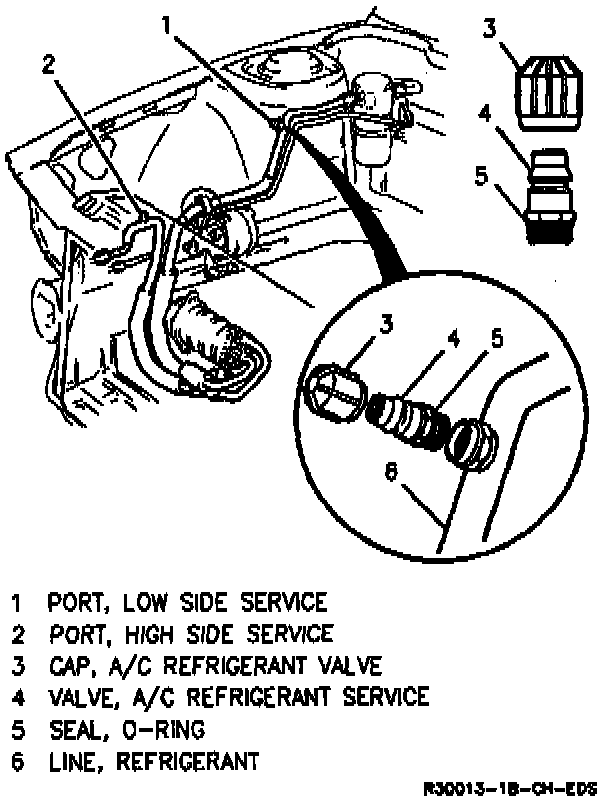 1
2
3
4
5
3
4
5
6

1 PORT, LOW SIDE SERVICE
2 PORT, HIGH SIDE SERVICE
3 CAP, A/C REFRIGERANT VALVE
4 VALVE, A/C REFRIGERANT SERVICE
5 SEAL, O-RING
6 LINE, REFRIGERANT

R30013-1B-CH-EDS