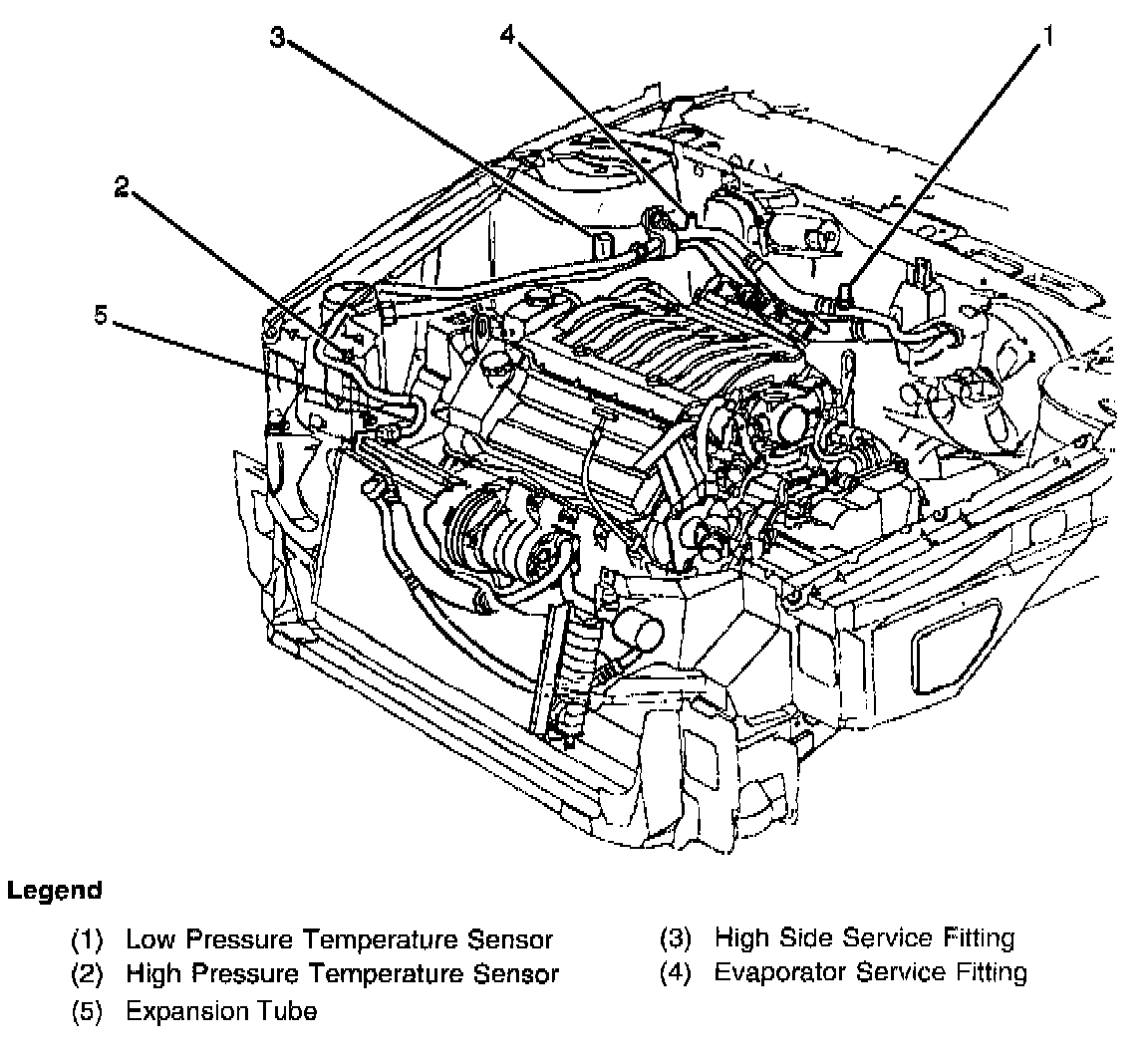 3
4
1
2
5

Legend

(1) Low Pressure Temperature Sensor
(2) High Pressure Temperature Sensor
(5) Expansion Tube

(3) High Side Service Fitting
(4) Evaporator Service Fitting