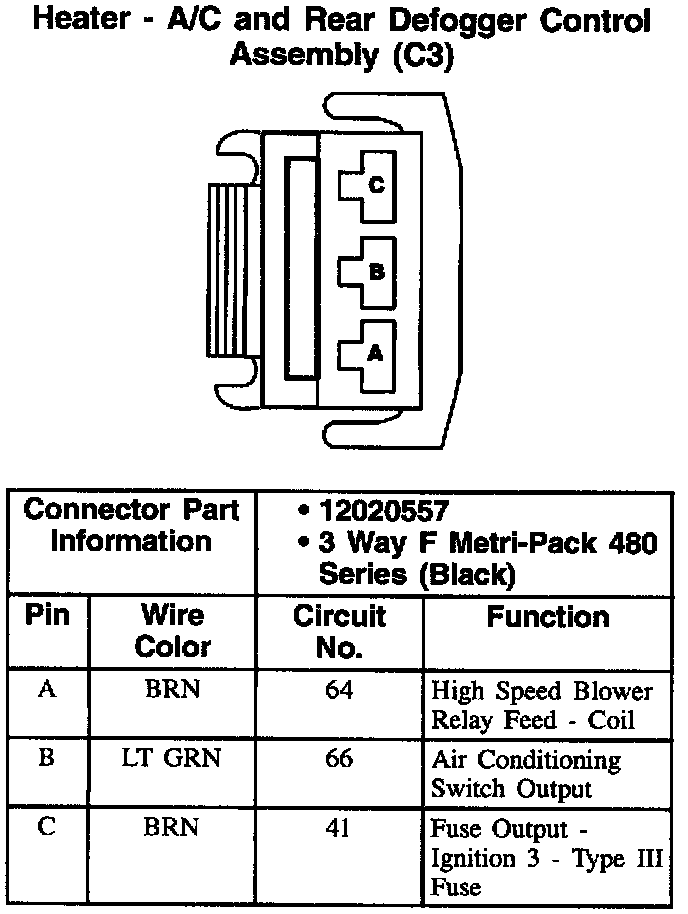 Heater - A/C and Rear Defogger Control Assembly (C3)

C
B
A

| Connector Part Information | | • 12020557 • 3 Way F Metri-Pack 480 Series (Black) | |
|---|---|---|---|
| Pin | Wire Color | Circuit No. | Function |
| A | BRN | 64 | High Speed Blower Relay Feed - Coil |
| B | LT GRN | 66 | Air Conditioning Switch Output |
| C | BRN | 41 | Fuse Output - Ignition 3 - Type III Fuse |