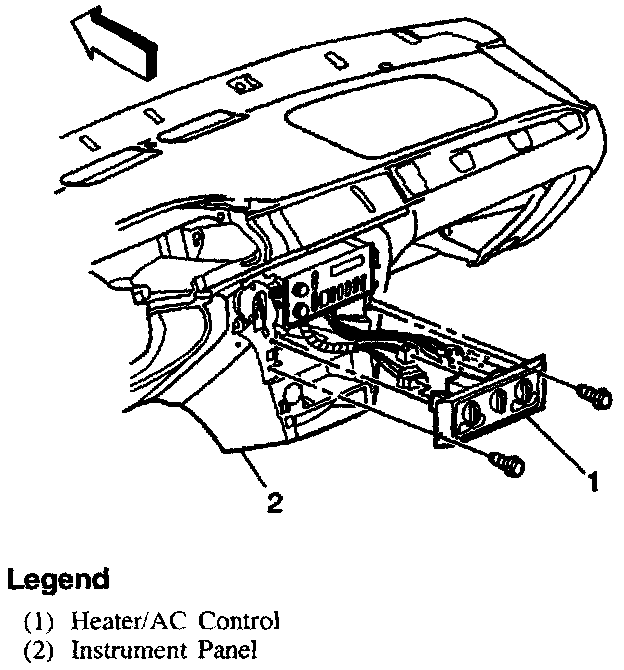 1

2

Legend

(1) Heater/AC Control
(2) Instrument Panel