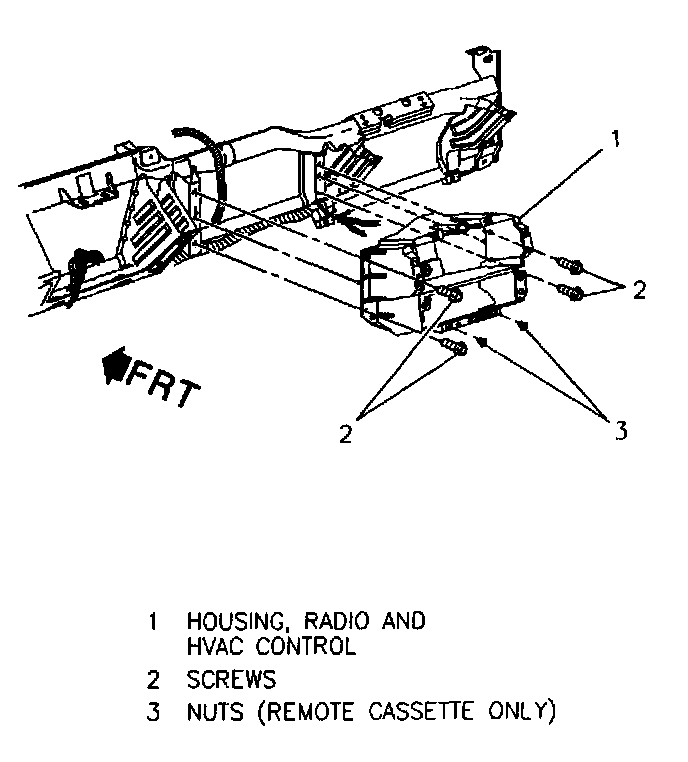 1

2

FRT

2

3

1 HOUSING, RADIO AND HVAC CONTROL

2 SCREWS

3 NUTS (REMOTE CASSETTE ONLY)