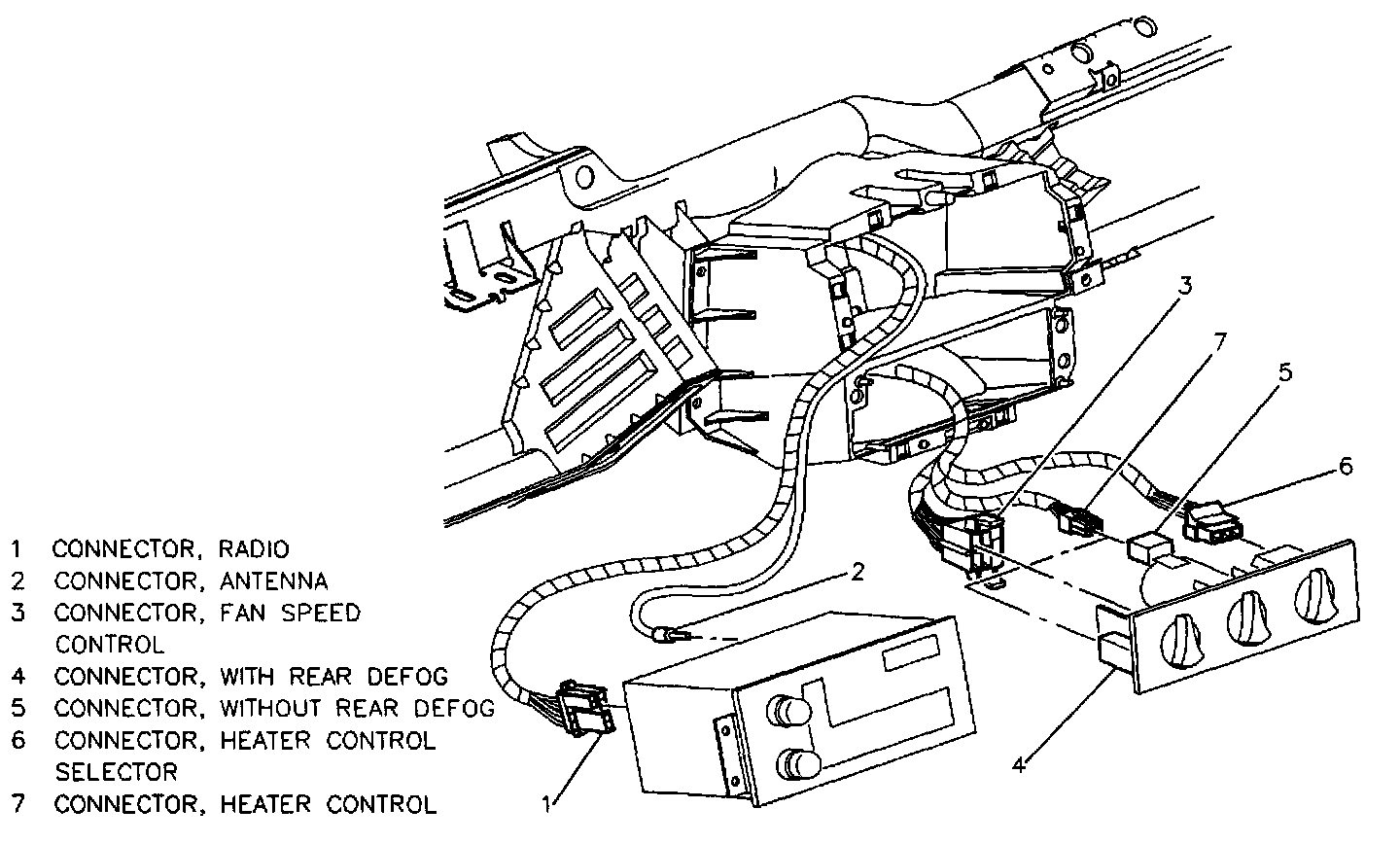 3

7

5

6

2

1

4

1 CONNECTOR, RADIO
2 CONNECTOR, ANTENNA
3 CONNECTOR, FAN SPEED CONTROL
4 CONNECTOR, WITH REAR DEFOG
5 CONNECTOR, WITHOUT REAR DEFOG
6 CONNECTOR, HEATER CONTROL SELECTOR
7 CONNECTOR, HEATER CONTROL