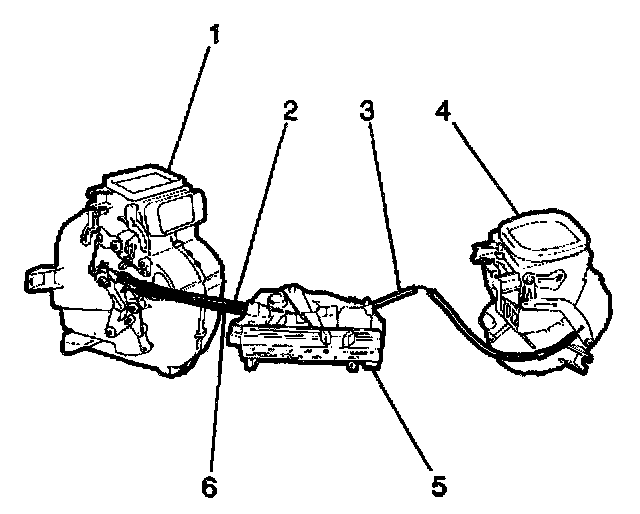 1
2
3
4
6
5