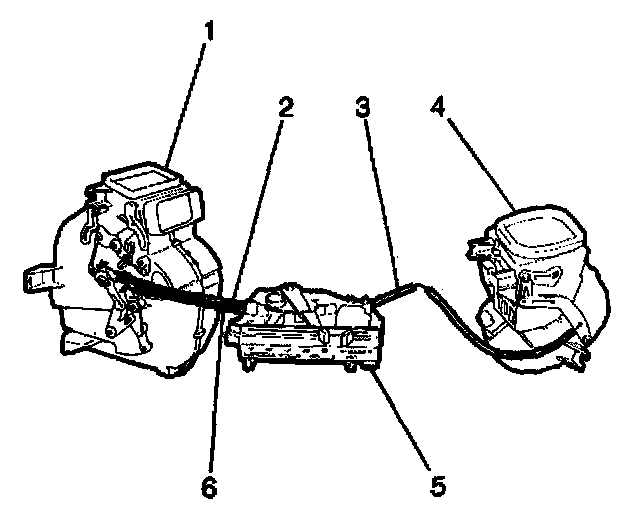 1
2
3
4
6
5