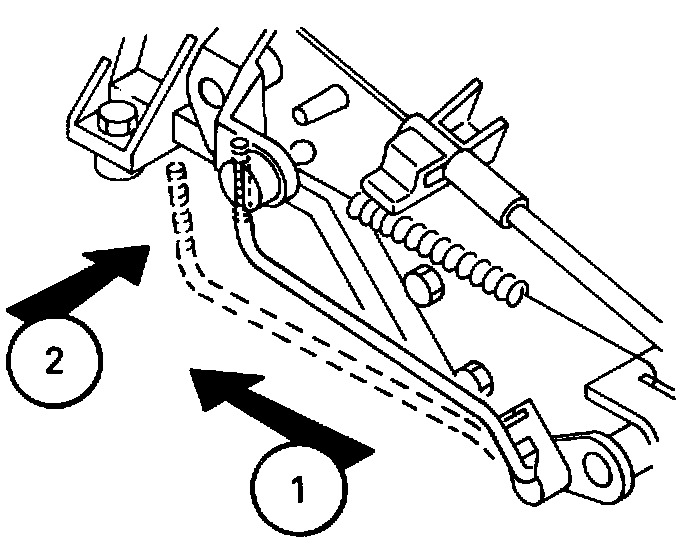 2

1