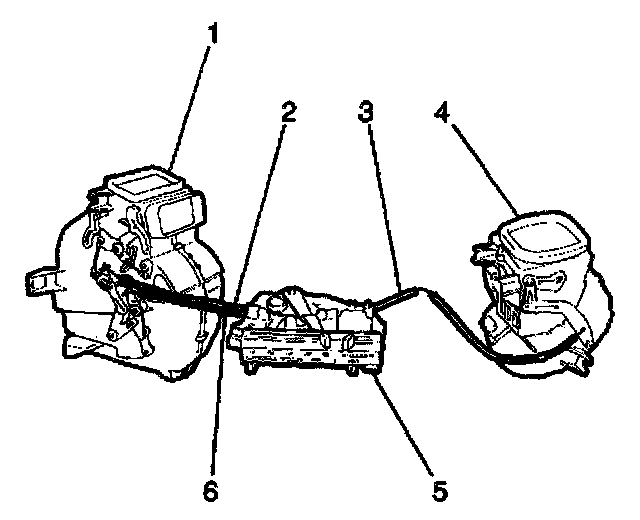 1
2
3
4
6
5