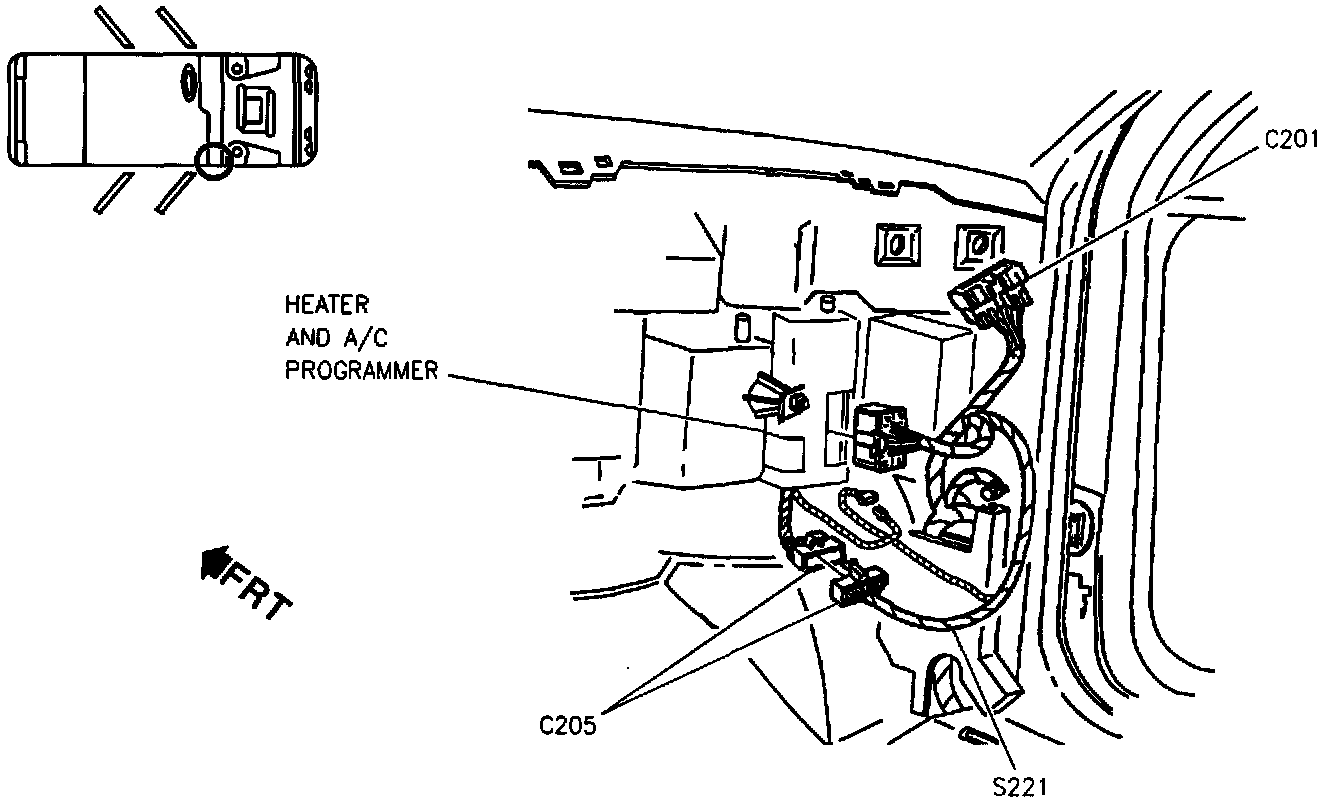 C201

HEATER
AND A/C
PROGRAMMER

FRT

C205

S221