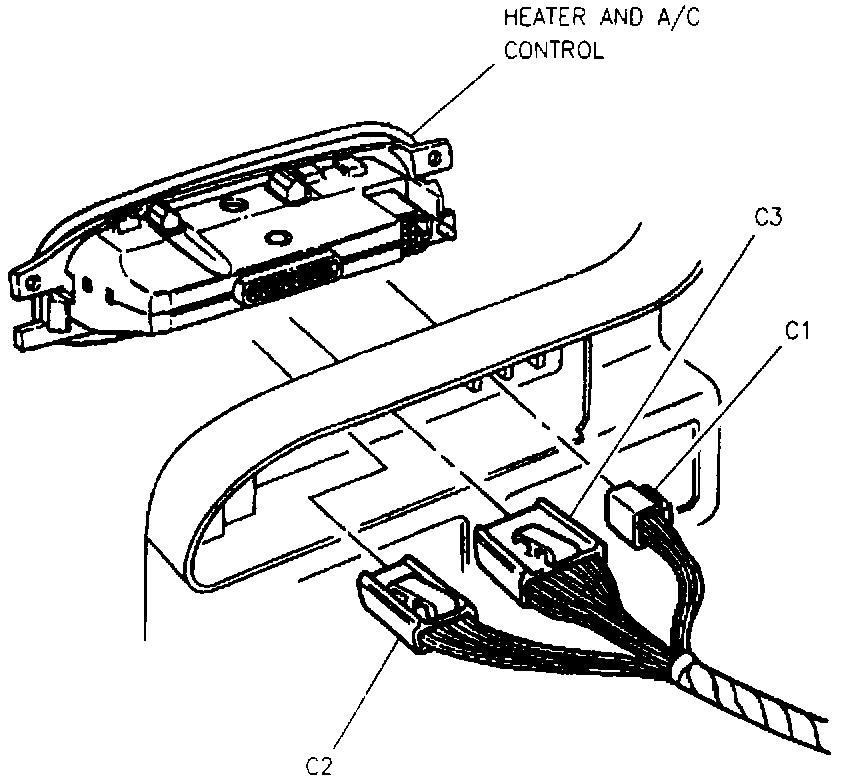 HEATER AND A/C CONTROL

C3

C1

C2