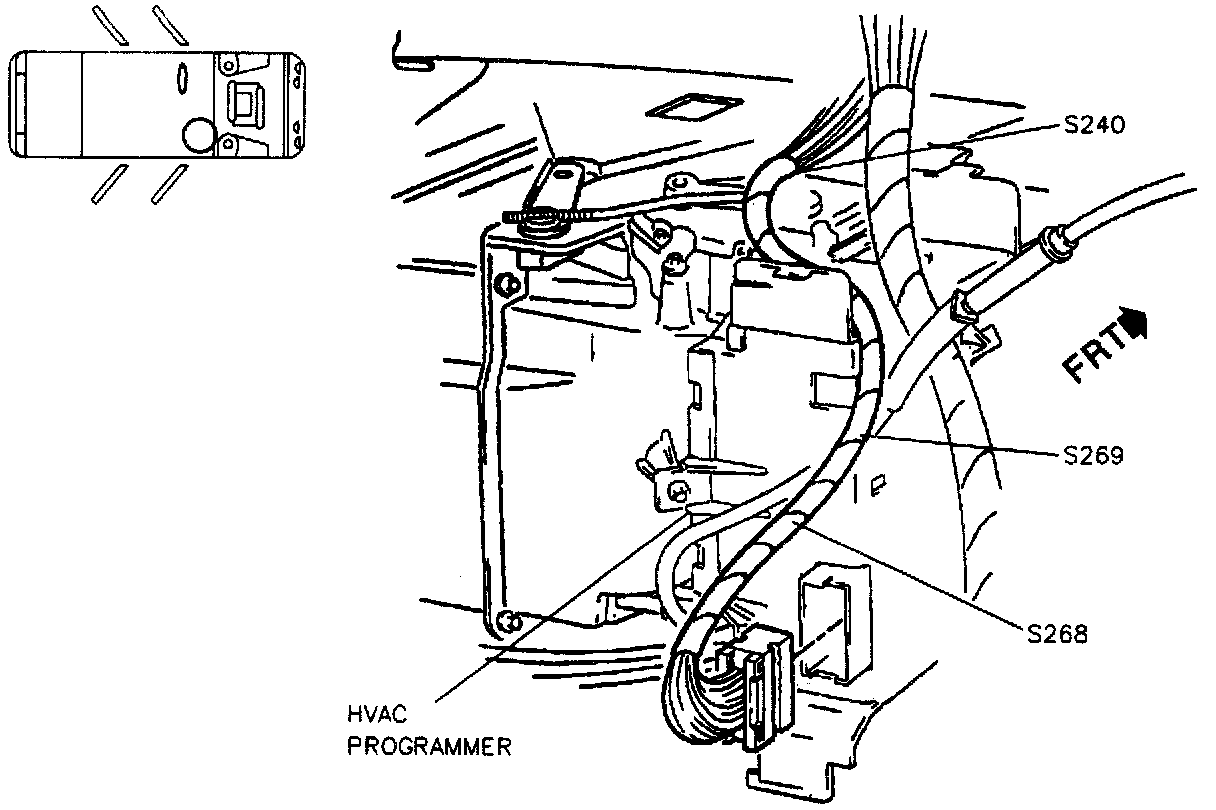 S240

FRT

S269

S268

HVAC
PROGRAMMER