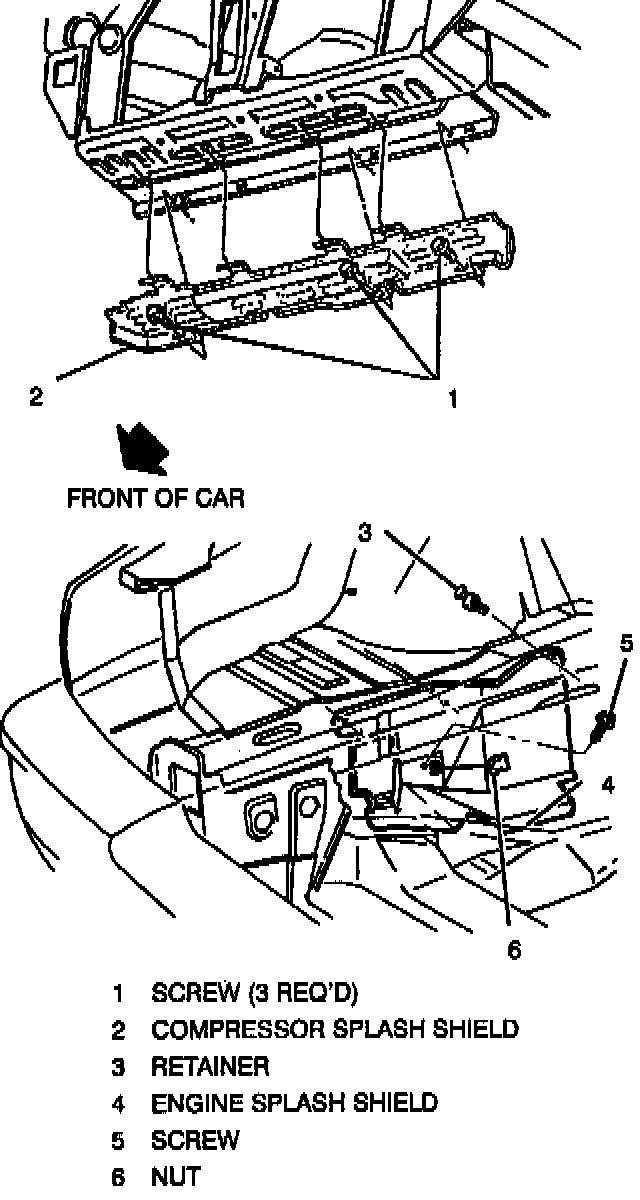 2

1

FRONT OF CAR

3

5

4

6

1 SCREW (3 REQ'D)
2 COMPRESSOR SPLASH SHIELD
3 RETAINER
4 ENGINE SPLASH SHIELD
5 SCREW
6 NUT