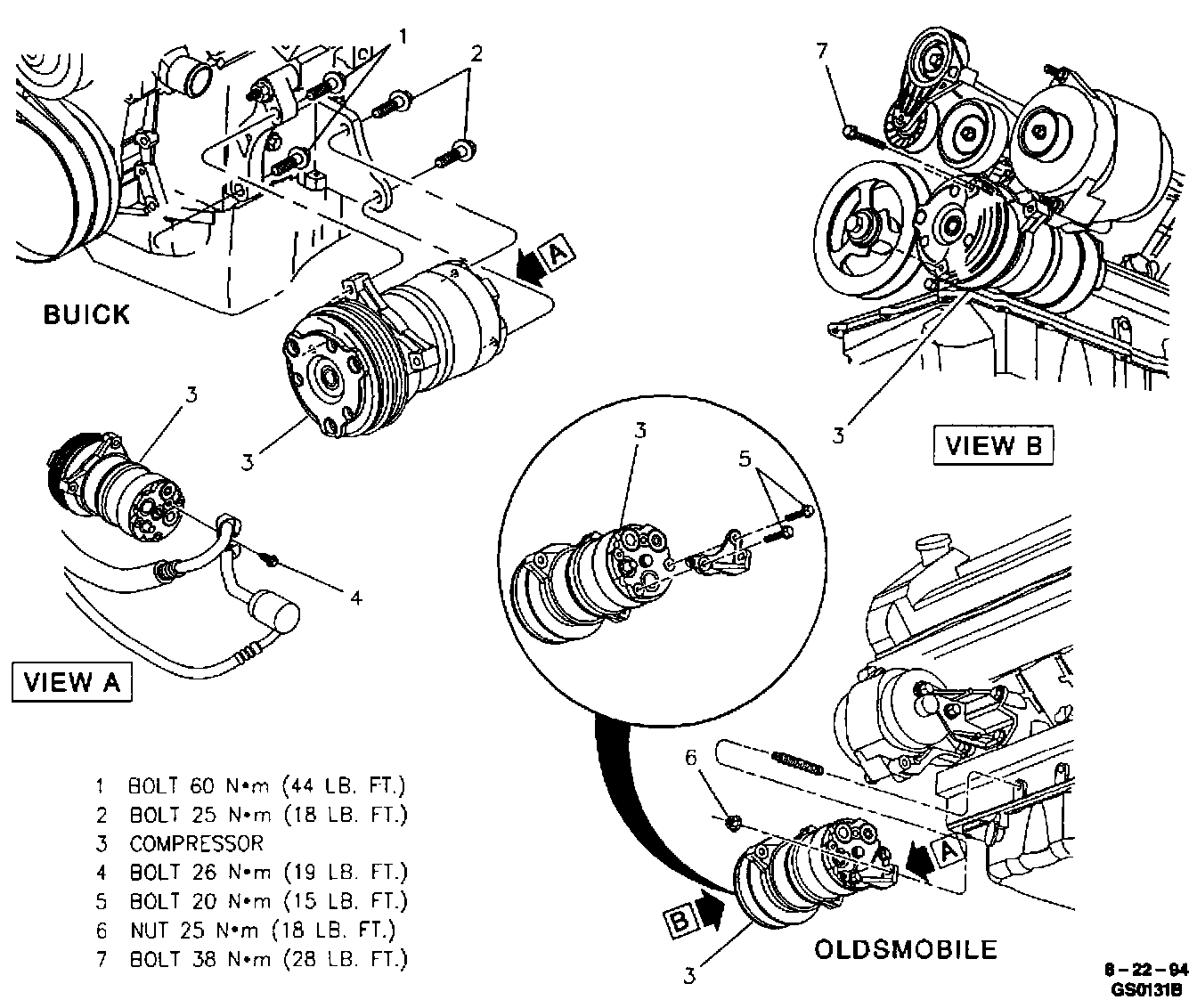 1
2
A
BUICK
3
3
4
VIEW A
7
3
VIEW B
3
5
6
A
B
3
OLDSMOBILE

1 BOLT 60 N•m (44 LB. FT.)
2 BOLT 25 N•m (18 LB. FT.)
3 COMPRESSOR
4 BOLT 26 N•m (19 LB. FT.)
5 BOLT 20 N•m (15 LB. FT.)
6 NUT 25 N•m (18 LB. FT.)
7 BOLT 38 N•m (28 LB. FT.)

8-22-94
GS0131B