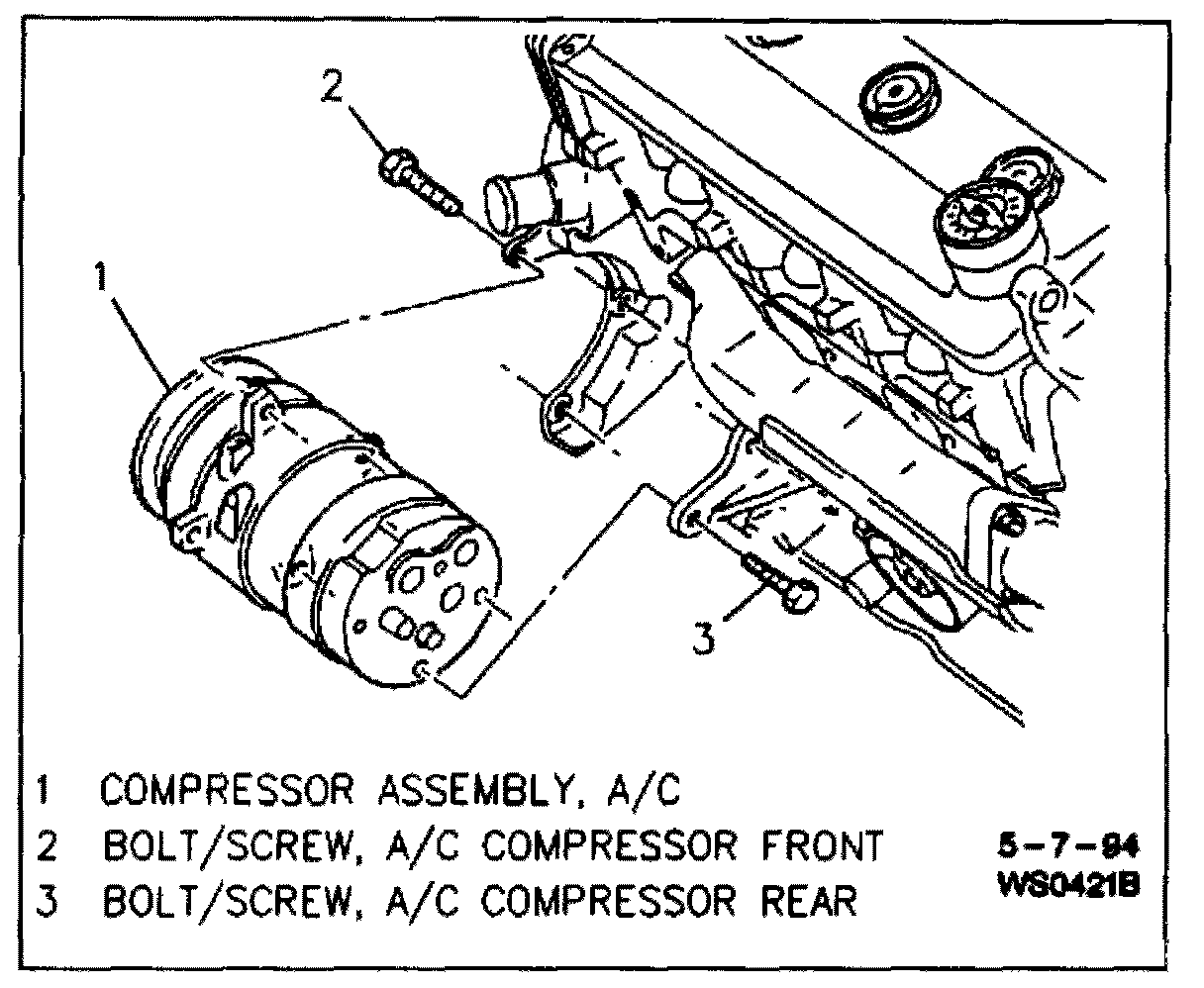 2

1

3

1 COMPRESSOR ASSEMBLY, A/C
2 BOLT/SCREW, A/C COMPRESSOR FRONT
3 BOLT/SCREW, A/C COMPRESSOR REAR

5-7-94
WS0421B