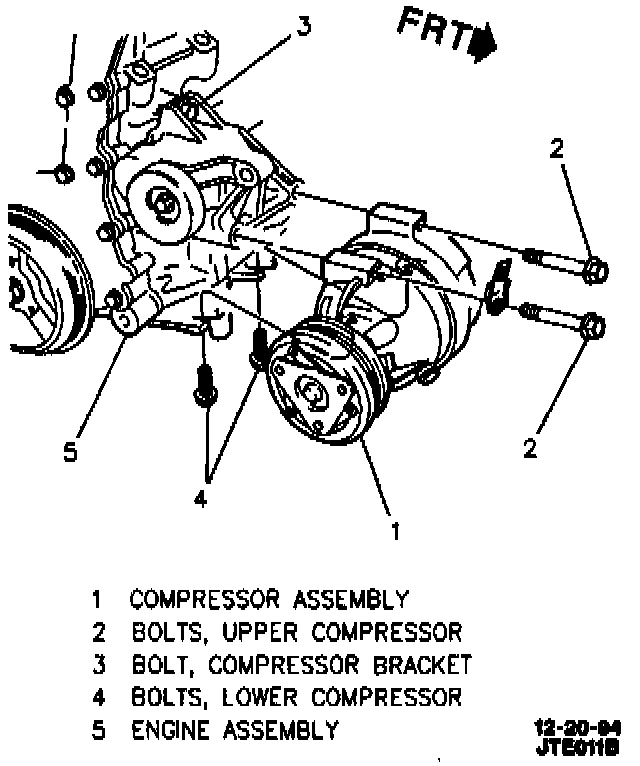 3
FRT
2
2
5
4
1

1 COMPRESSOR ASSEMBLY
2 BOLTS, UPPER COMPRESSOR
3 BOLT, COMPRESSOR BRACKET
4 BOLTS, LOWER COMPRESSOR
5 ENGINE ASSEMBLY

12-20-94
JTE011B