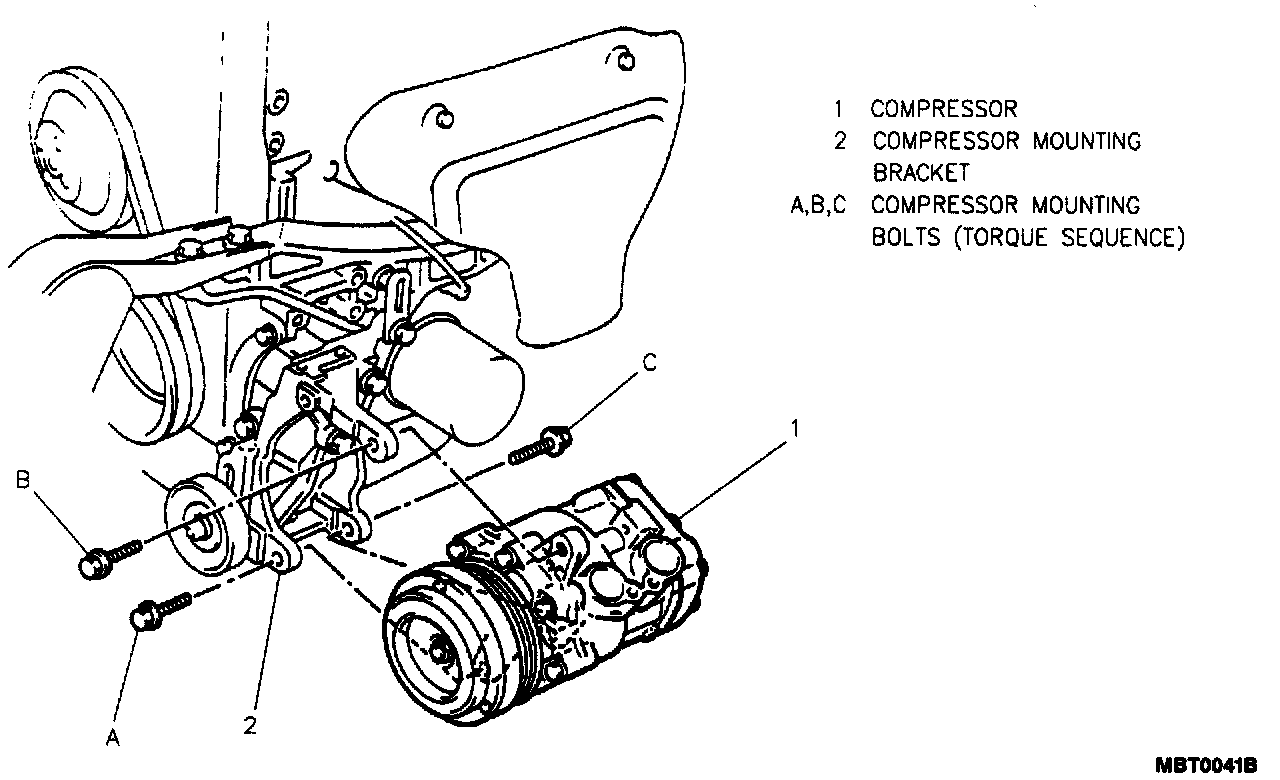 1 COMPRESSOR
2 COMPRESSOR MOUNTING BRACKET
A,B,C COMPRESSOR MOUNTING BOLTS (TORQUE SEQUENCE)

C
1
B
A
2

MBT0041B