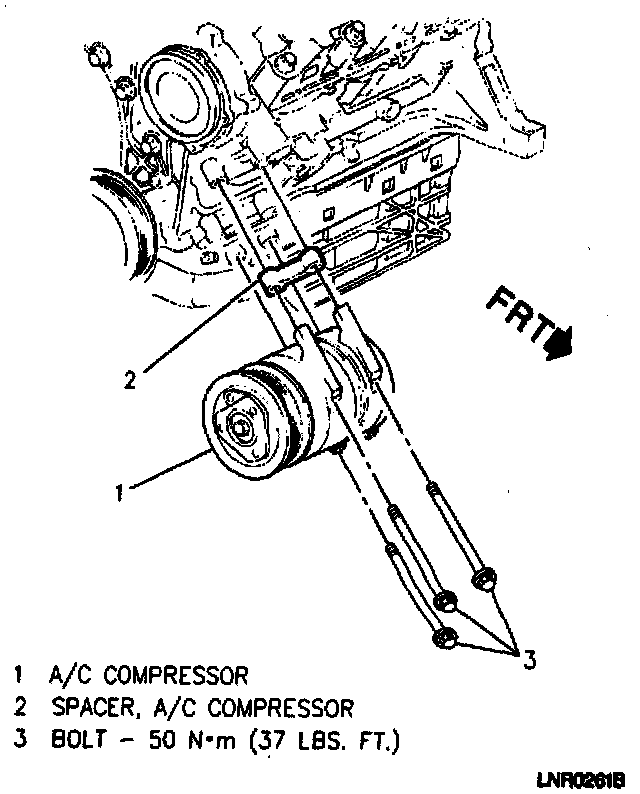 FRT

2

1

3

1 A/C COMPRESSOR
2 SPACER, A/C COMPRESSOR
3 BOLT - 50 N·m (37 LBS. FT.)

LNR0261B