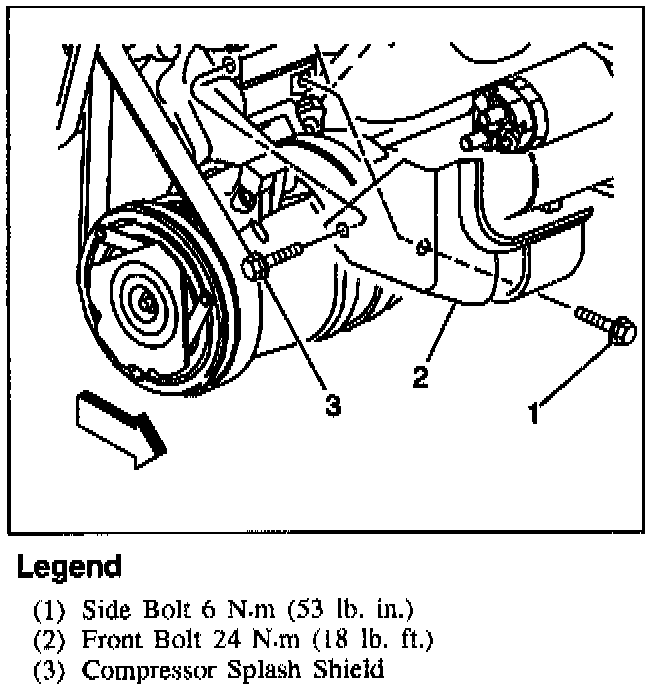 3

2

1

Legend

(1) Side Bolt 6 N·m (53 lb. in.)
(2) Front Bolt 24 N·m (18 lb. ft.)
(3) Compressor Splash Shield