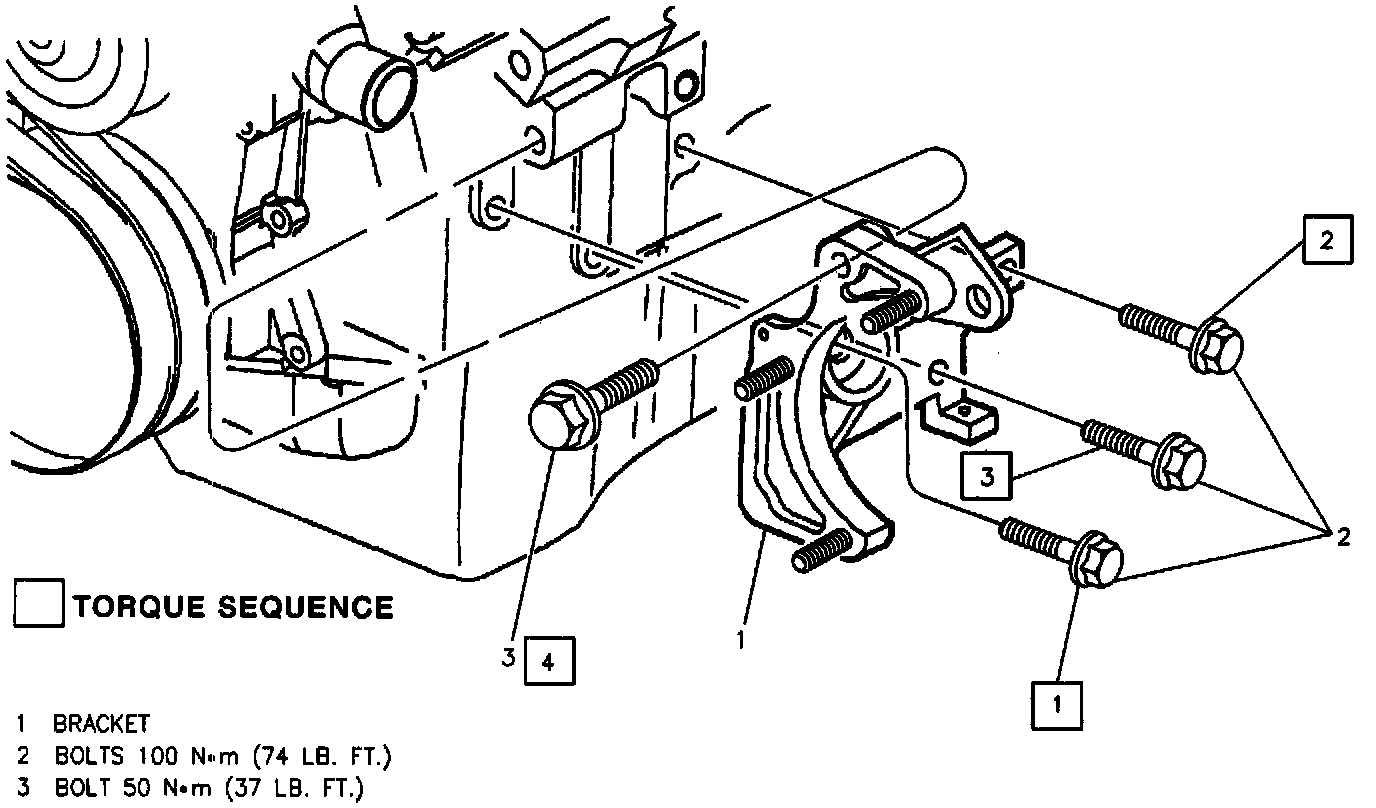 2

3

2

TORQUE SEQUENCE

3 4

1

1

1 BRACKET
2 BOLTS 100 N•m (74 LB. FT.)
3 BOLT 50 N•m (37 LB. FT.)