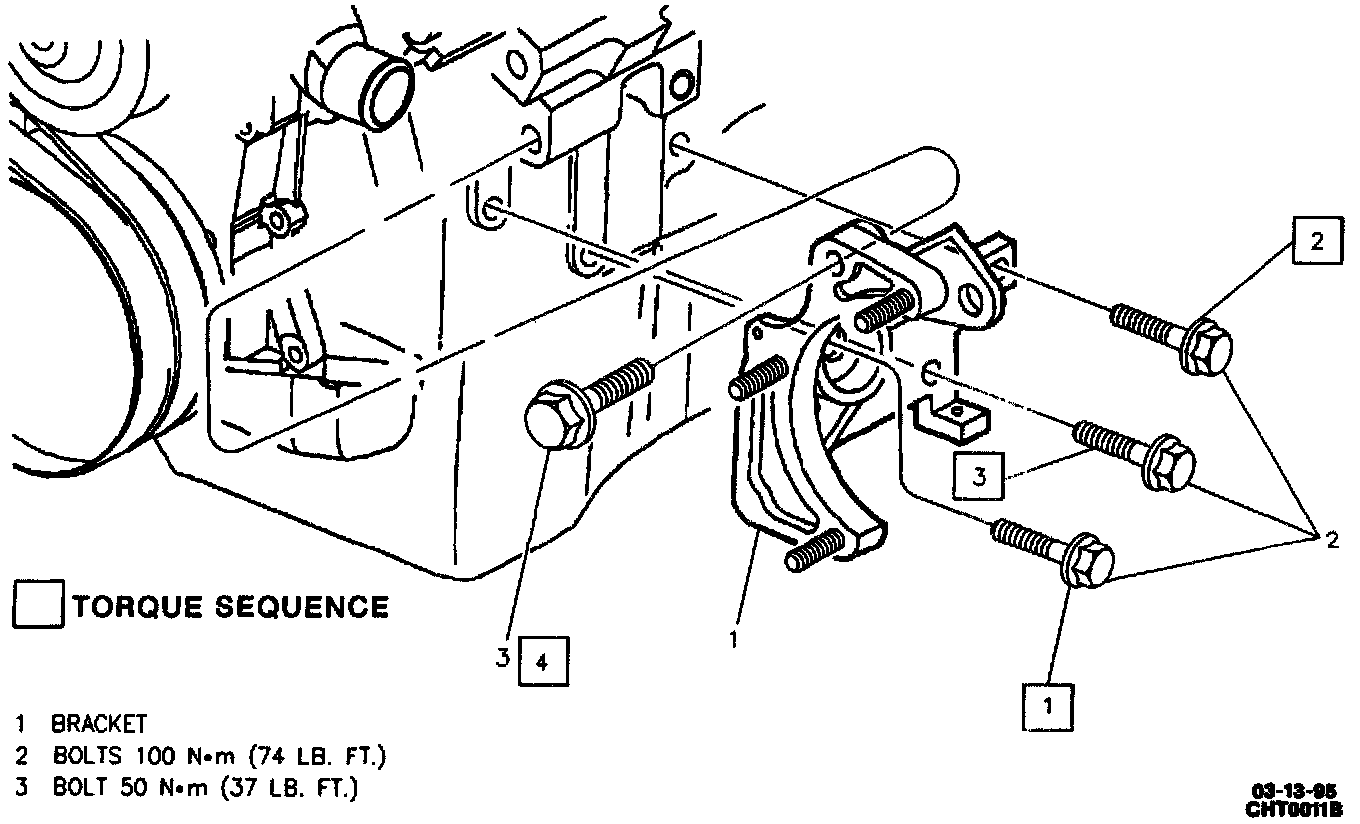 2

3

2

TORQUE SEQUENCE

3 4

1

1

1 BRACKET
2 BOLTS 100 N•m (74 LB. FT.)
3 BOLT 50 N•m (37 LB. FT.)

03-13-95
CHT0011B