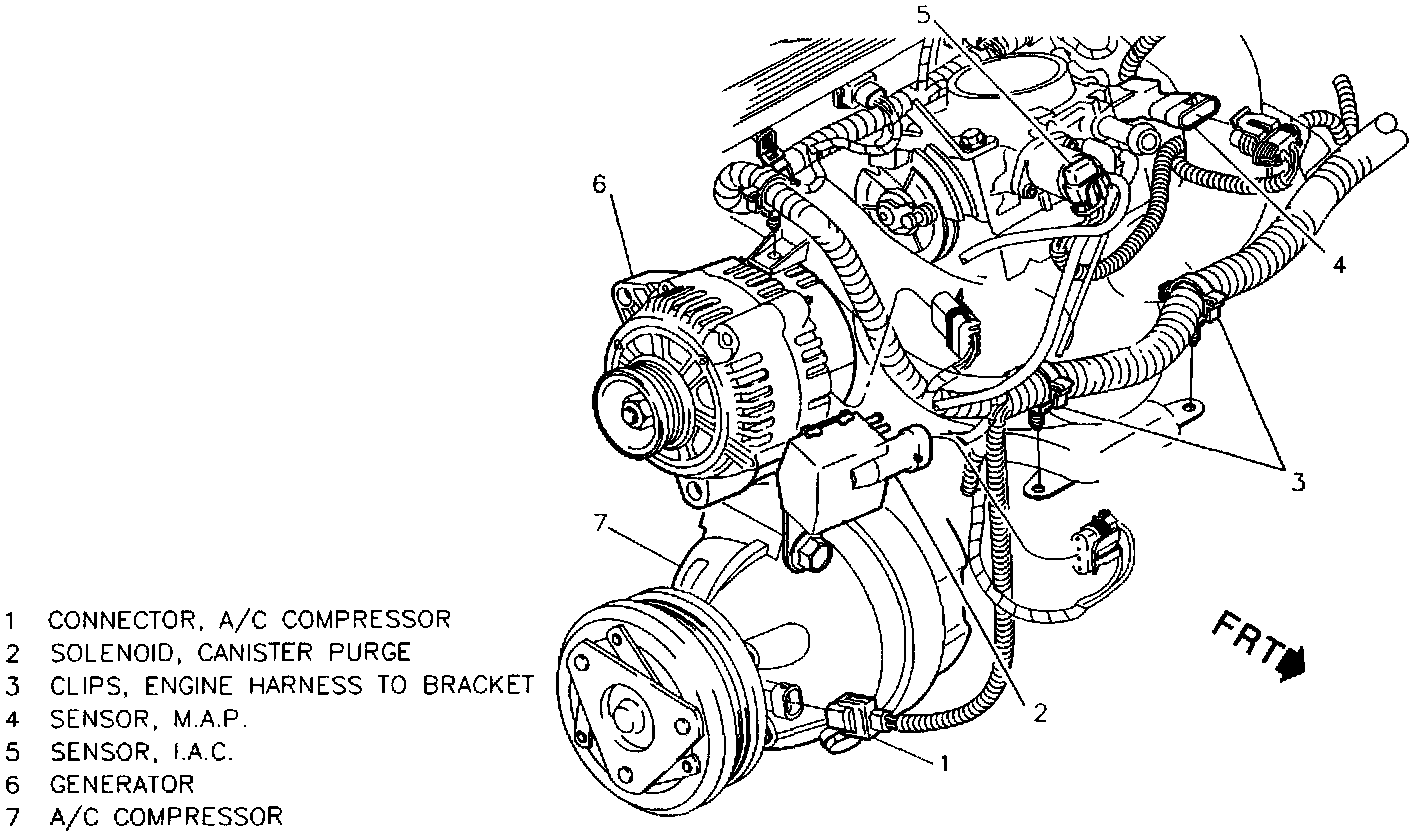 5

6

4

3

7

FRT

2

1

1 CONNECTOR, A/C COMPRESSOR
2 SOLENOID, CANISTER PURGE
3 CLIPS, ENGINE HARNESS TO BRACKET
4 SENSOR, M.A.P.
5 SENSOR, I.A.C.
6 GENERATOR
7 A/C COMPRESSOR