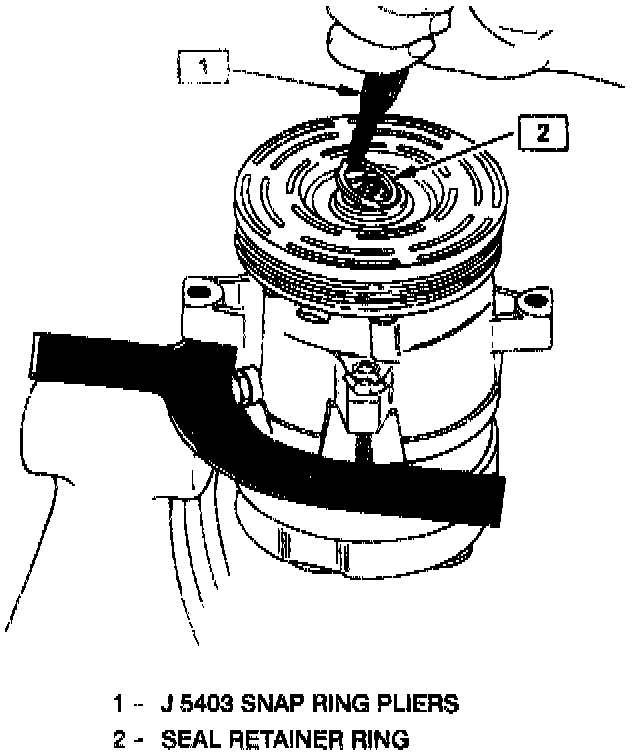 1

2

1 - J 5403 SNAP RING PLIERS
2 - SEAL RETAINER RING