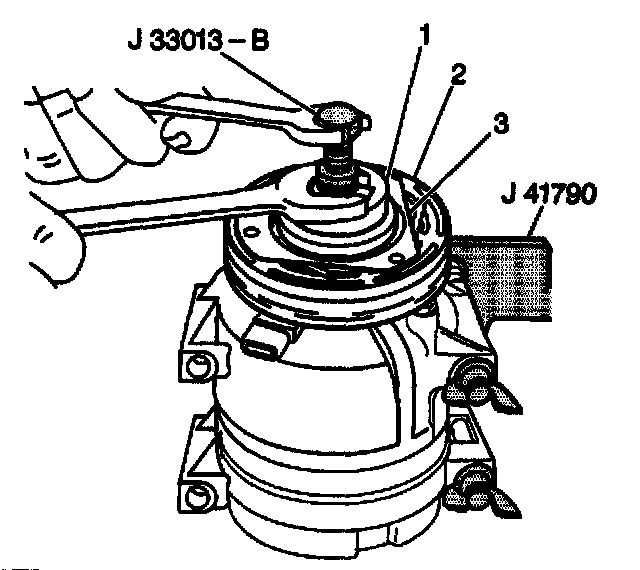 J 33013 – B
1
2
3
J 41790