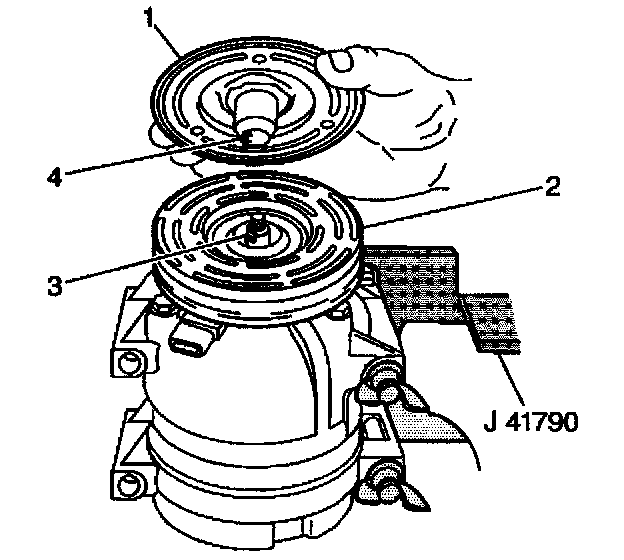 1
4
2
3
J 41790