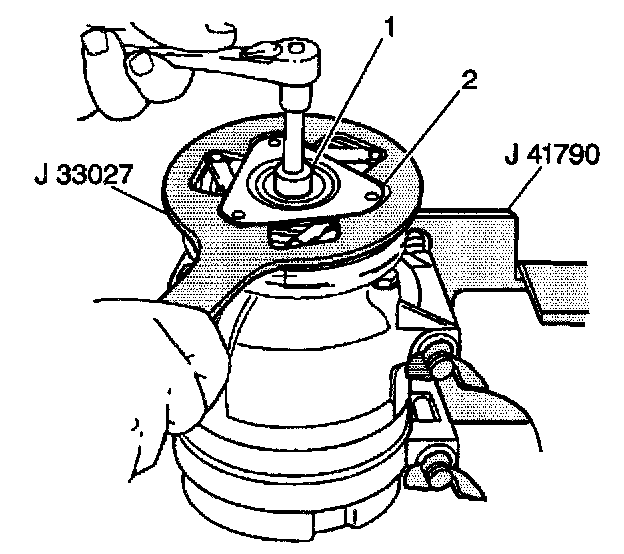 1
2
J 33027
J 41790