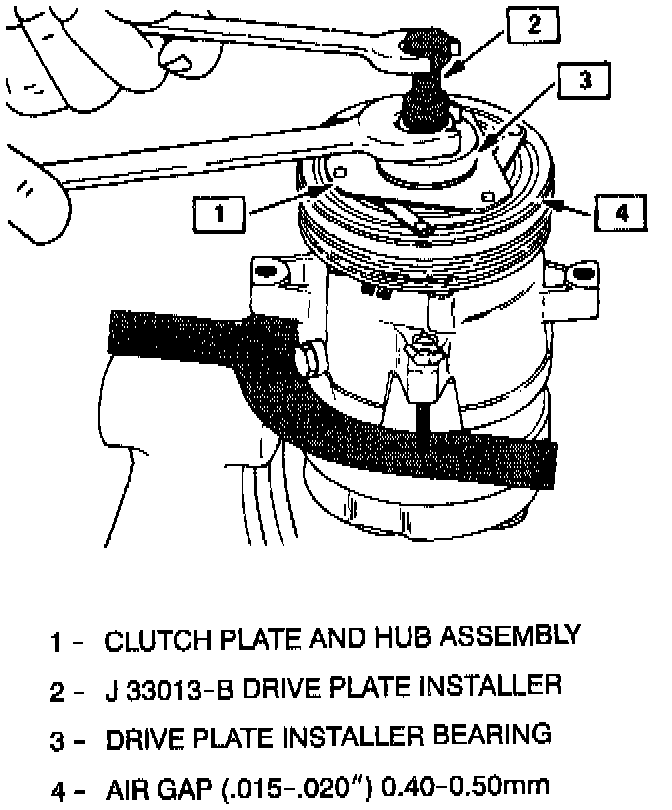 2

3

1

4

1 - CLUTCH PLATE AND HUB ASSEMBLY

2 - J 33013-B DRIVE PLATE INSTALLER

3 - DRIVE PLATE INSTALLER BEARING

4 - AIR GAP (.015-.020") 0.40-0.50mm