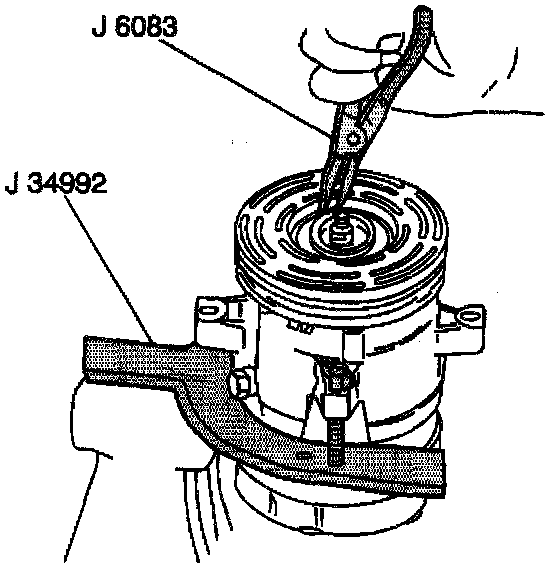 J 6083

J 34992