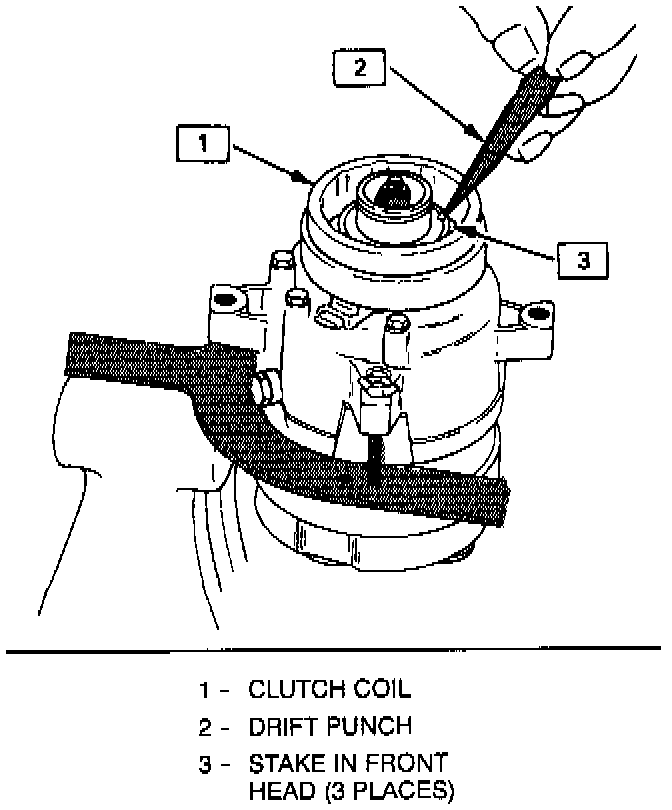 2

1

3

1 - CLUTCH COIL
2 - DRIFT PUNCH
3 - STAKE IN FRONT HEAD (3 PLACES)