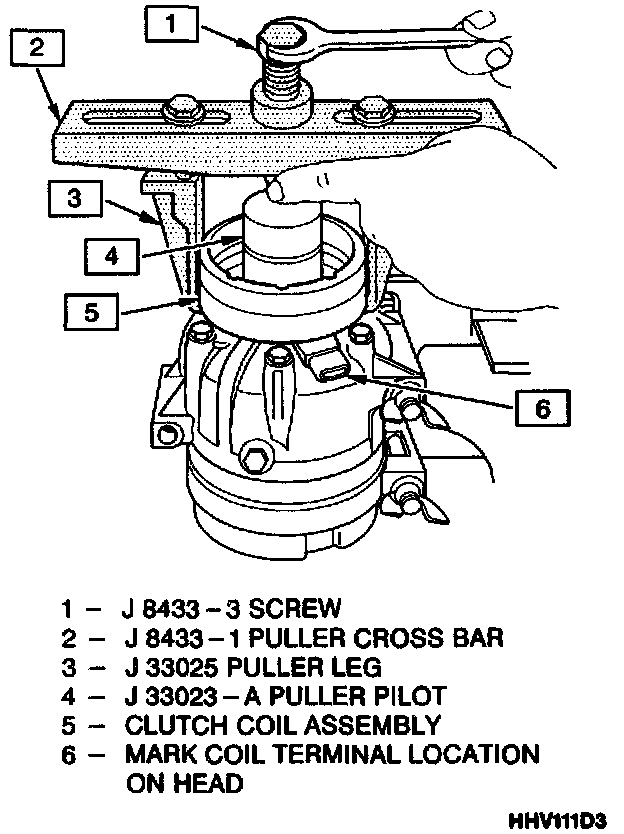 1
2
3
4
5
6

1 – J 8433 – 3 SCREW
2 – J 8433 – 1 PULLER CROSS BAR
3 – J 33025 PULLER LEG
4 – J 33023 – A PULLER PILOT
5 – CLUTCH COIL ASSEMBLY
6 – MARK COIL TERMINAL LOCATION ON HEAD

HHV111D3