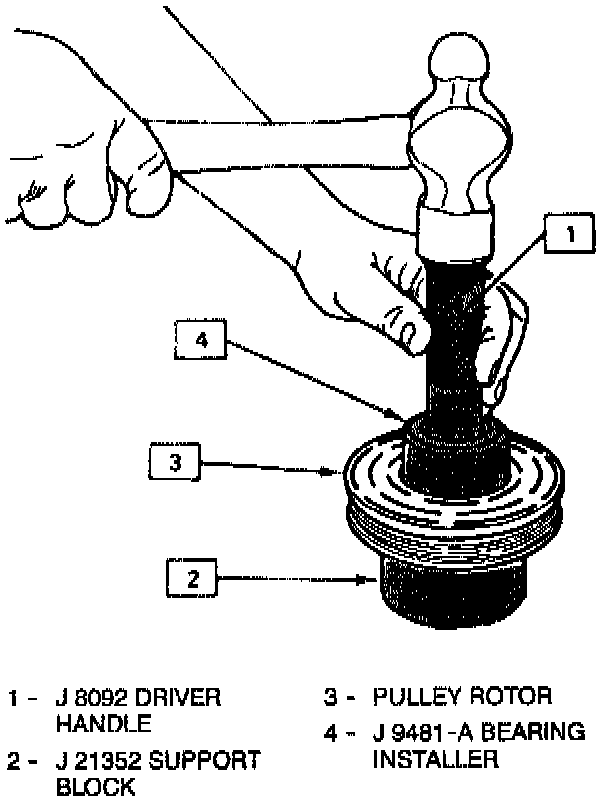 1

4

3

2

1 - J 8092 DRIVER HANDLE

2 - J 21352 SUPPORT BLOCK

3 - PULLEY ROTOR

4 - J 9481-A BEARING INSTALLER