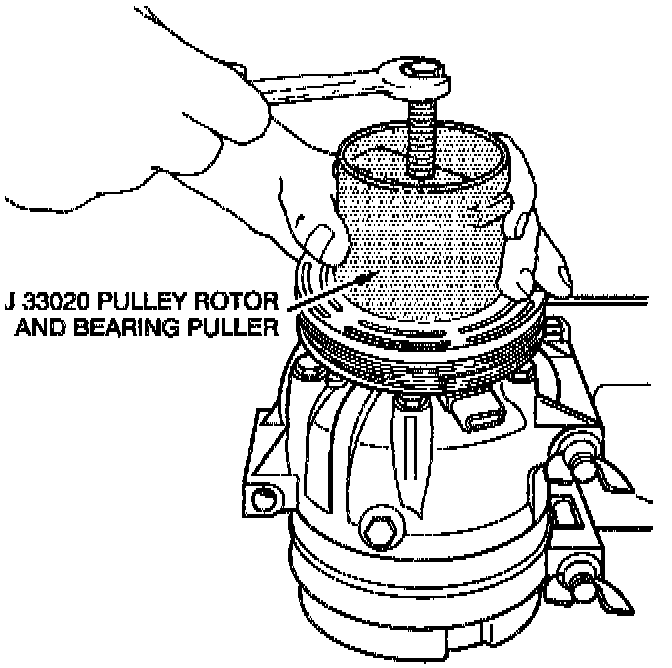 J 33020 PULLEY ROTOR AND BEARING PULLER