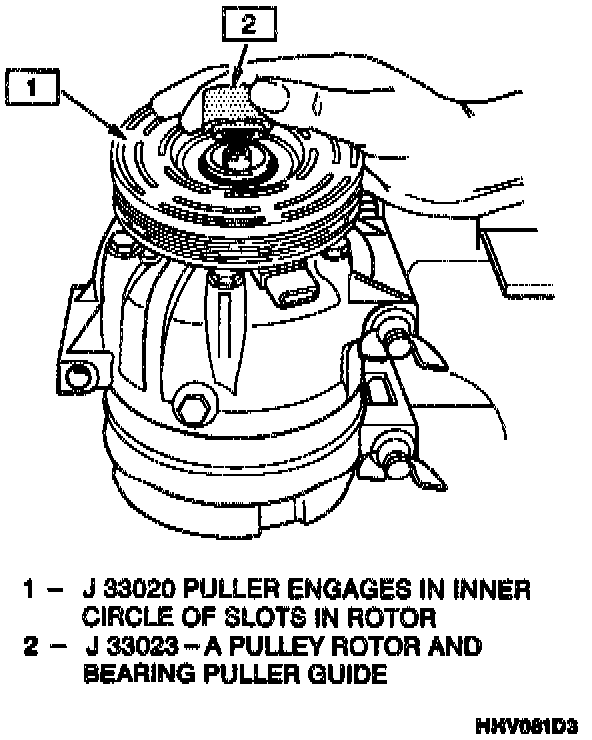 2

1

1 – J 33020 PULLER ENGAGES IN INNER CIRCLE OF SLOTS IN ROTOR
2 – J 33023 – A PULLEY ROTOR AND BEARING PULLER GUIDE

HKV081D3