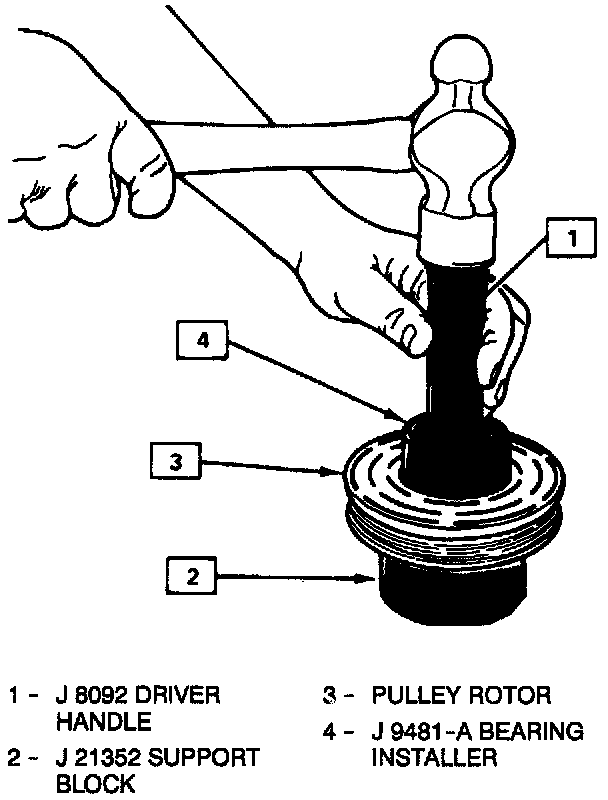 1

4

3

2

1 - J 8092 DRIVER HANDLE

2 - J 21352 SUPPORT BLOCK

3 - PULLEY ROTOR

4 - J 9481-A BEARING INSTALLER