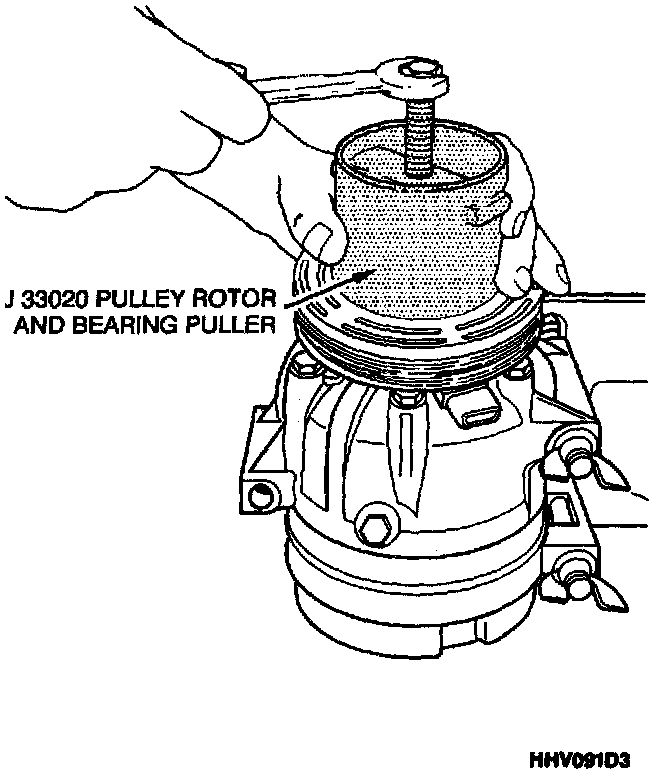 J 33020 PULLEY ROTOR AND BEARING PULLER

HHV091D3