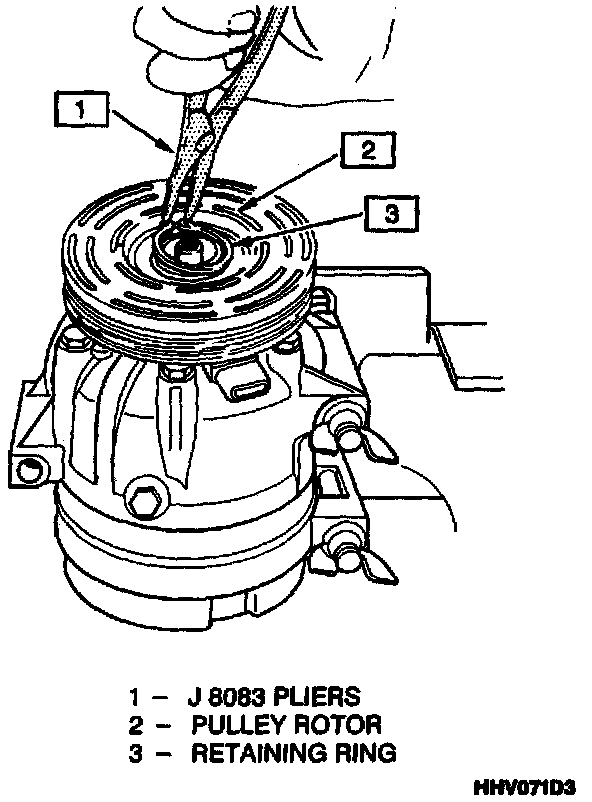 1

2

3

1 – J 8083 PLIERS
2 – PULLEY ROTOR
3 – RETAINING RING

HHV071D3