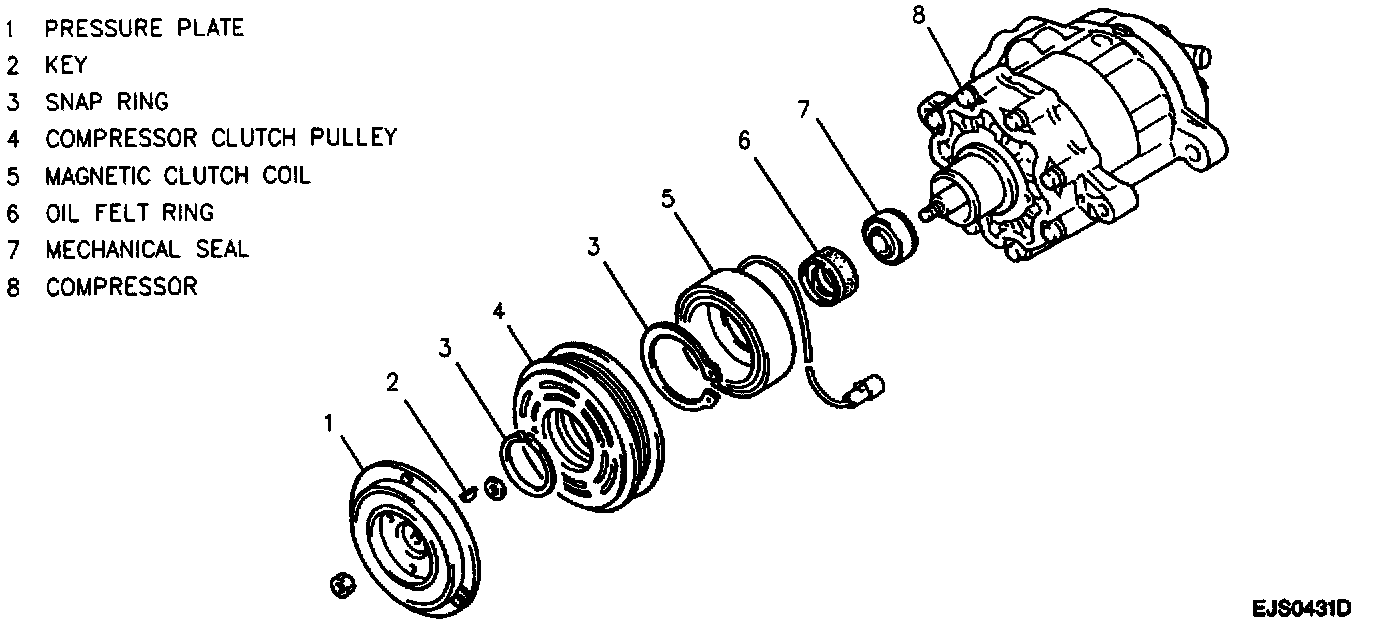 1 PRESSURE PLATE
2 KEY
3 SNAP RING
4 COMPRESSOR CLUTCH PULLEY
5 MAGNETIC CLUTCH COIL
6 OIL FELT RING
7 MECHANICAL SEAL
8 COMPRESSOR

8
7
6
5
3
4
3
2
1

EJS0431D