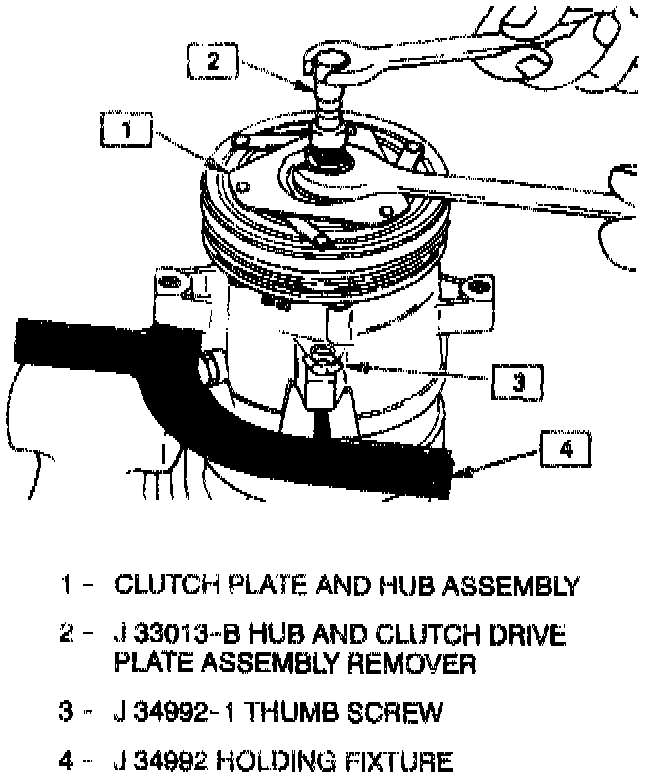 2

1

3

4

1 - CLUTCH PLATE AND HUB ASSEMBLY

2 - J 33013-B HUB AND CLUTCH DRIVE PLATE ASSEMBLY REMOVER

3 - J 34992-1 THUMB SCREW

4 - J 34992 HOLDING FIXTURE