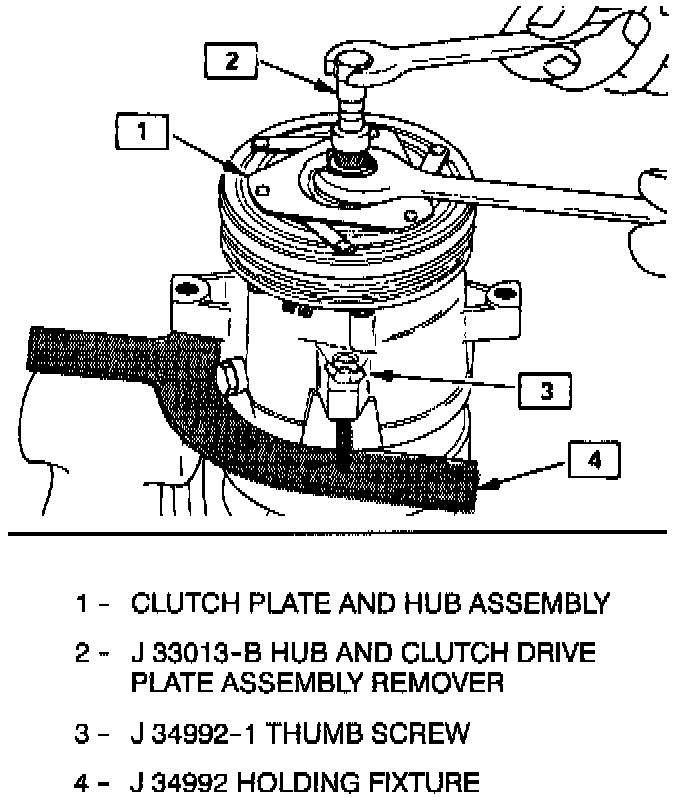 2

1

3

4

1 - CLUTCH PLATE AND HUB ASSEMBLY

2 - J 33013-B HUB AND CLUTCH DRIVE PLATE ASSEMBLY REMOVER

3 - J 34992-1 THUMB SCREW

4 - J 34992 HOLDING FIXTURE