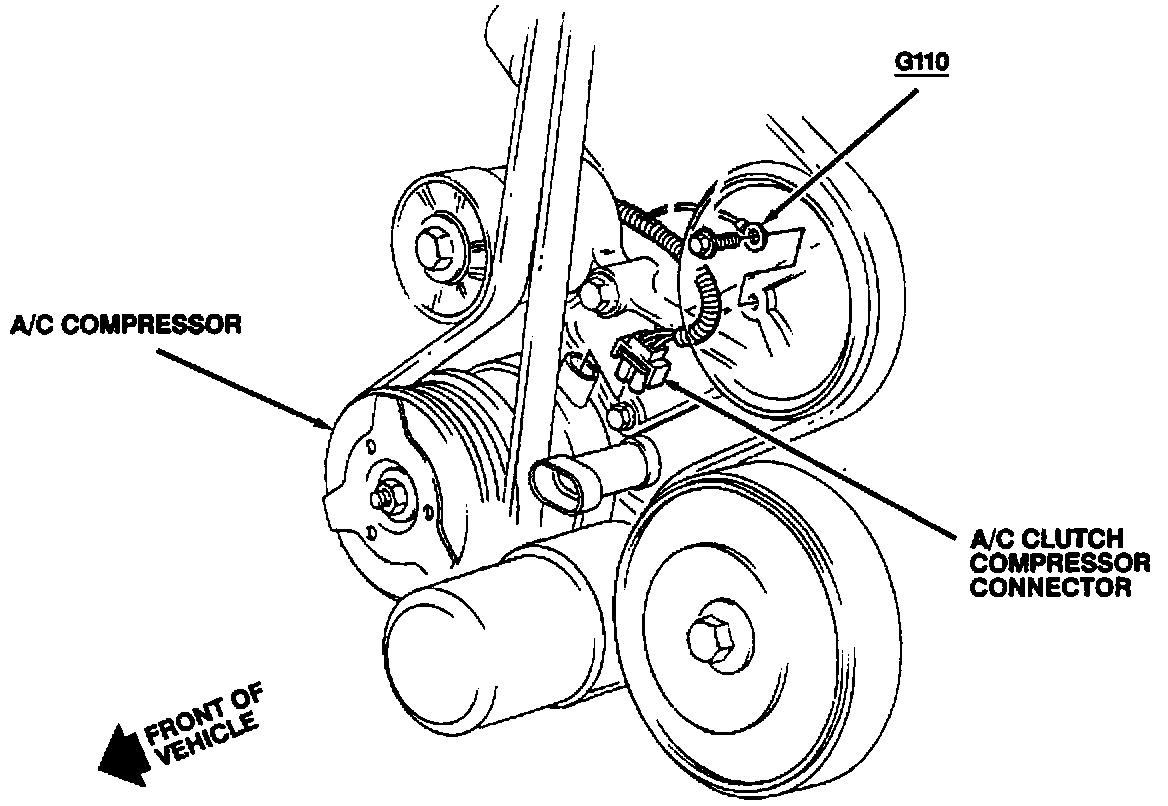 G110

A/C COMPRESSOR

A/C CLUTCH COMPRESSOR CONNECTOR

FRONT OF VEHICLE