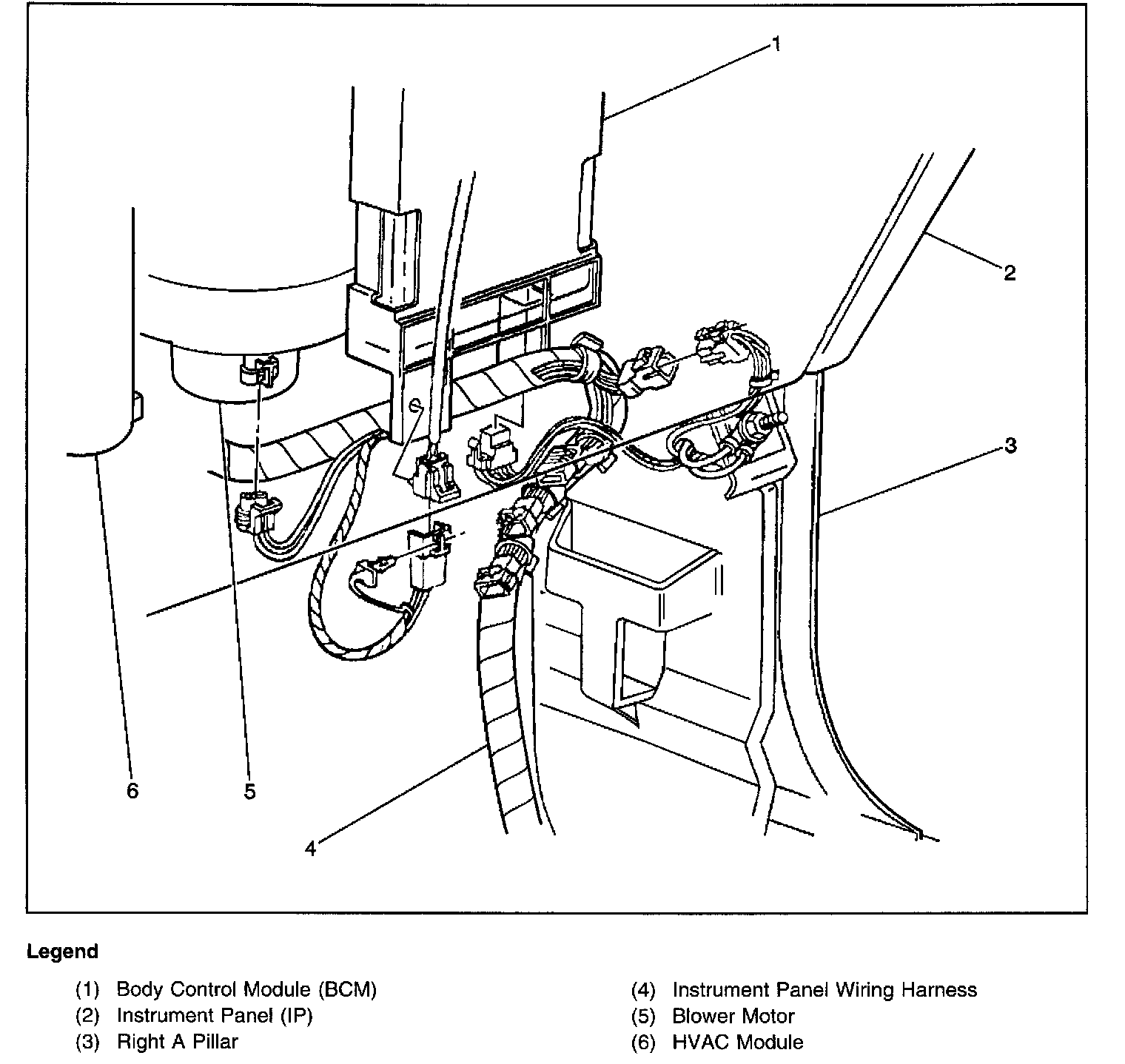 1

2

3

6

5

4

Legend

(1) Body Control Module (BCM)
(2) Instrument Panel (IP)
(3) Right A Pillar

(4) Instrument Panel Wiring Harness
(5) Blower Motor
(6) HVAC Module