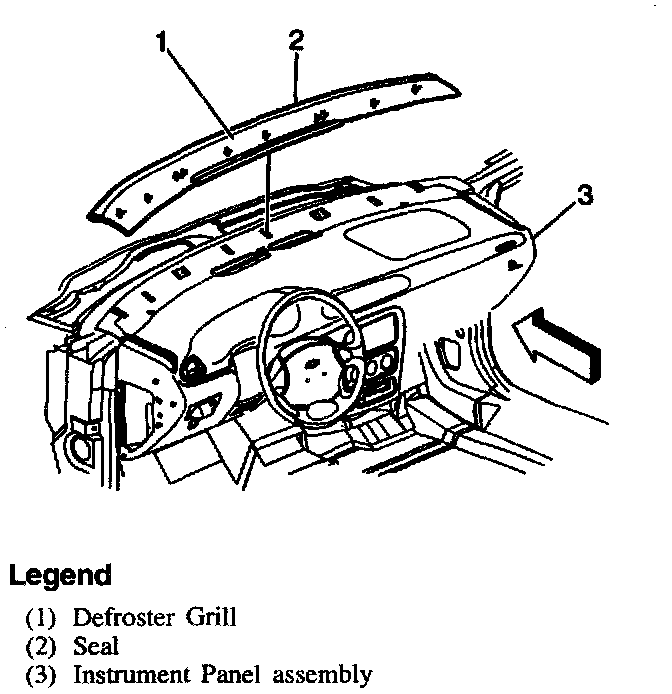 1
2
3

Legend

(1) Defroster Grill
(2) Seal
(3) Instrument Panel assembly