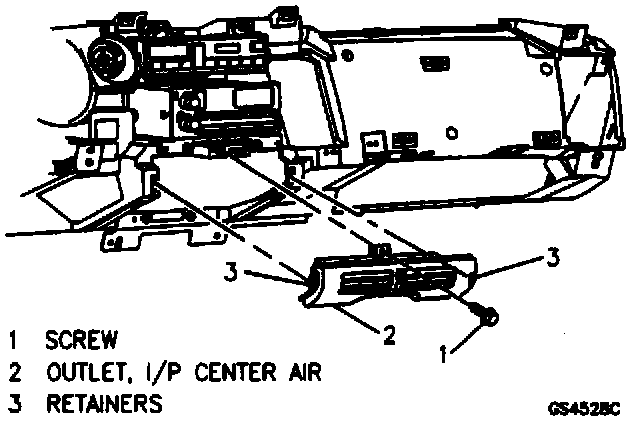 3
3
2
1

1 SCREW
2 OUTLET, I/P CENTER AIR
3 RETAINERS

GS4528C