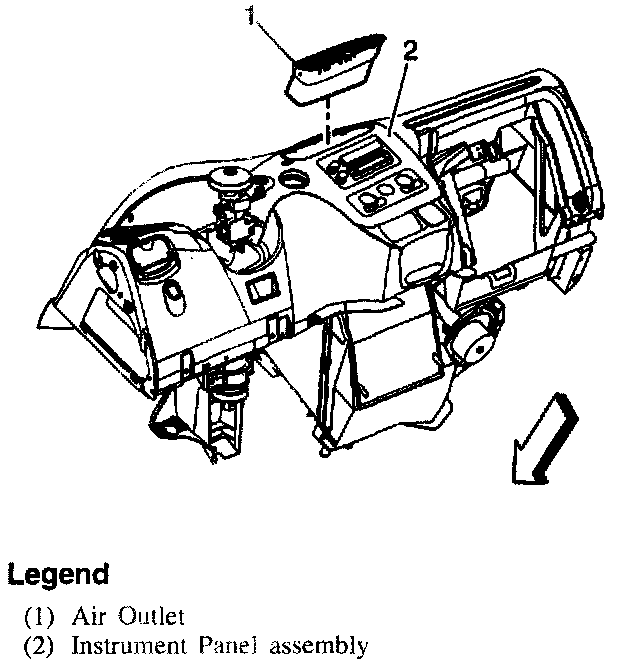 1
2

Legend
(1) Air Outlet
(2) Instrument Panel assembly