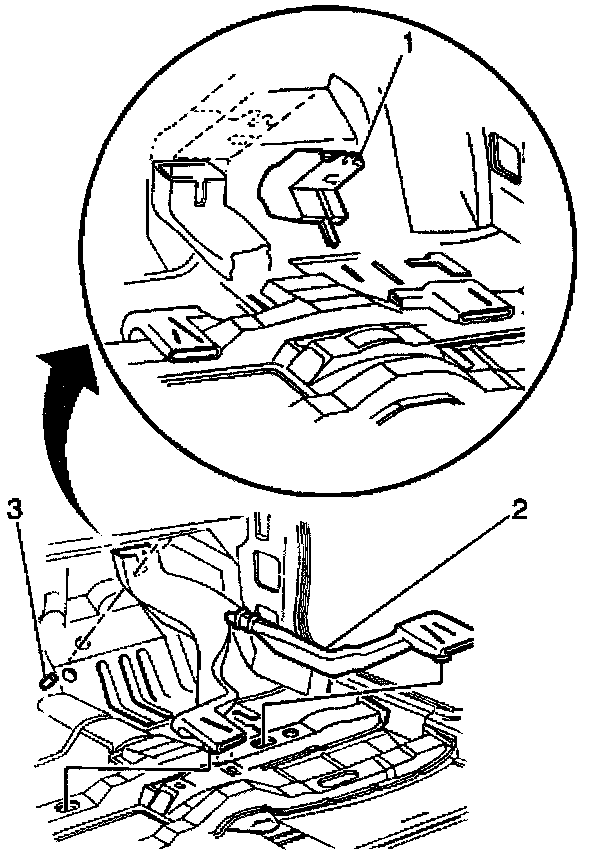 1
3
2