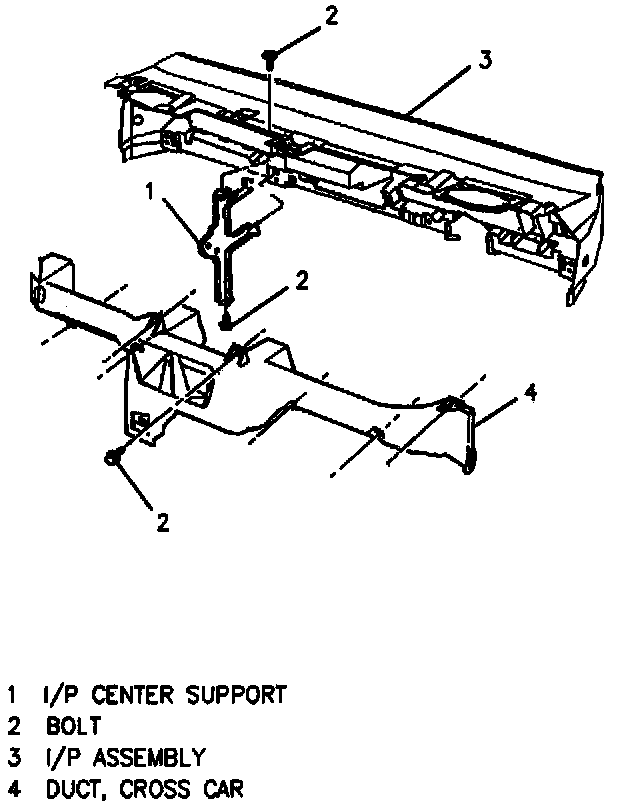 2
3
1
2
4
2

1 I/P CENTER SUPPORT
2 BOLT
3 I/P ASSEMBLY
4 DUCT, CROSS CAR