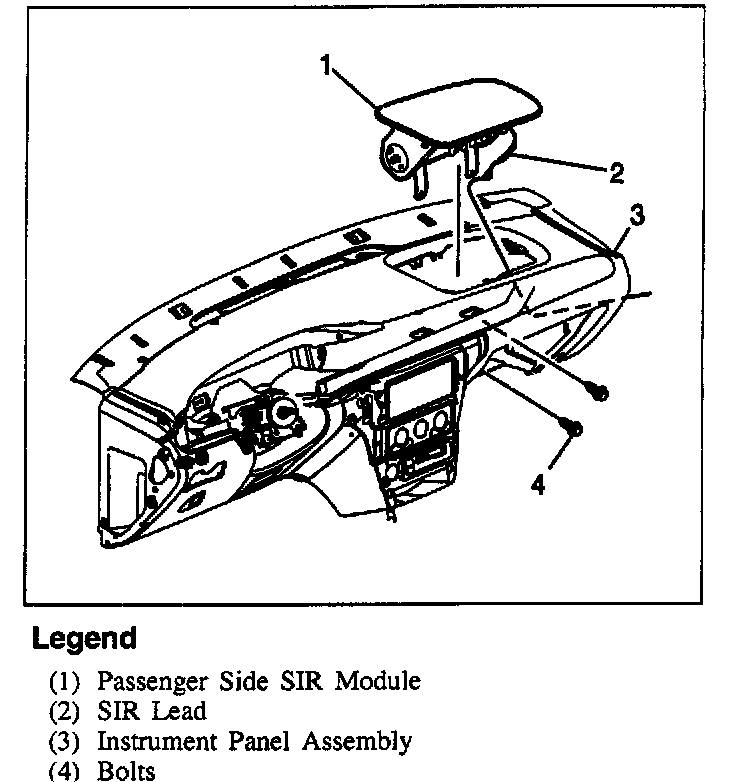 1
2
3
4

Legend

(1) Passenger Side SIR Module
(2) SIR Lead
(3) Instrument Panel Assembly
(4) Bolts