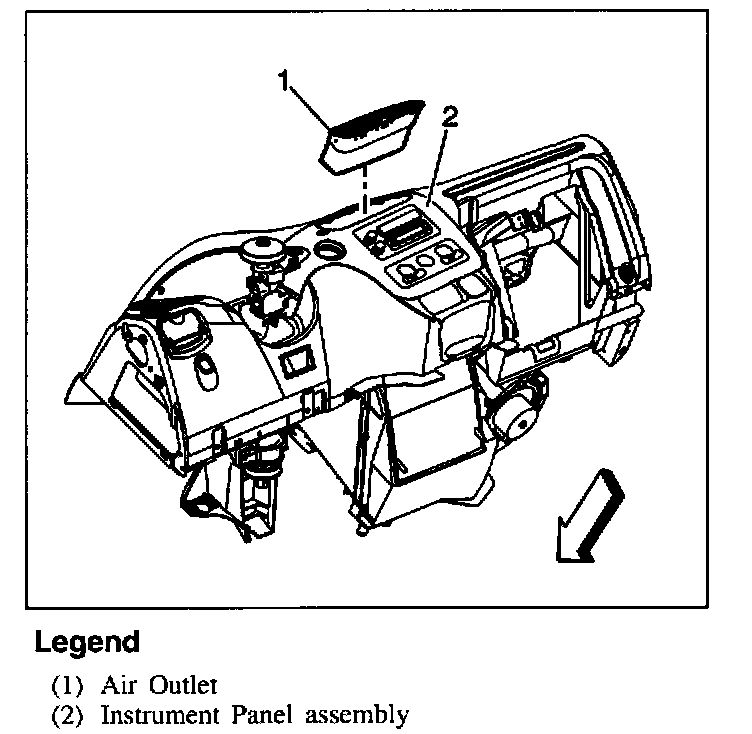 1

2

Legend

(1) Air Outlet
(2) Instrument Panel assembly